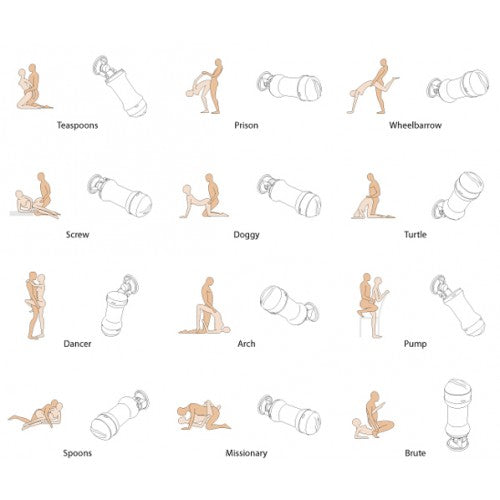 Teaspoons

Prison

Wheelbarrow

Screw

Doggy

Turtle

Dancer

Arch

Pump

Spoons

Missionary

Brute